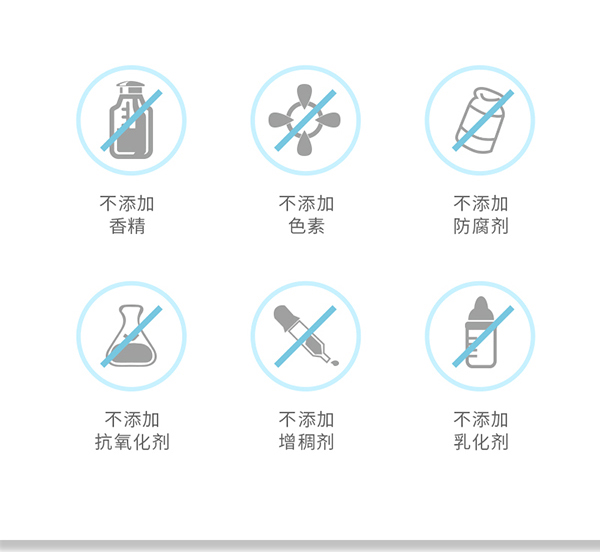 不添加
香精

不添加
色素

不添加
防腐剂

不添加
抗氧化剂

不添加
增稠剂

不添加
乳化剂